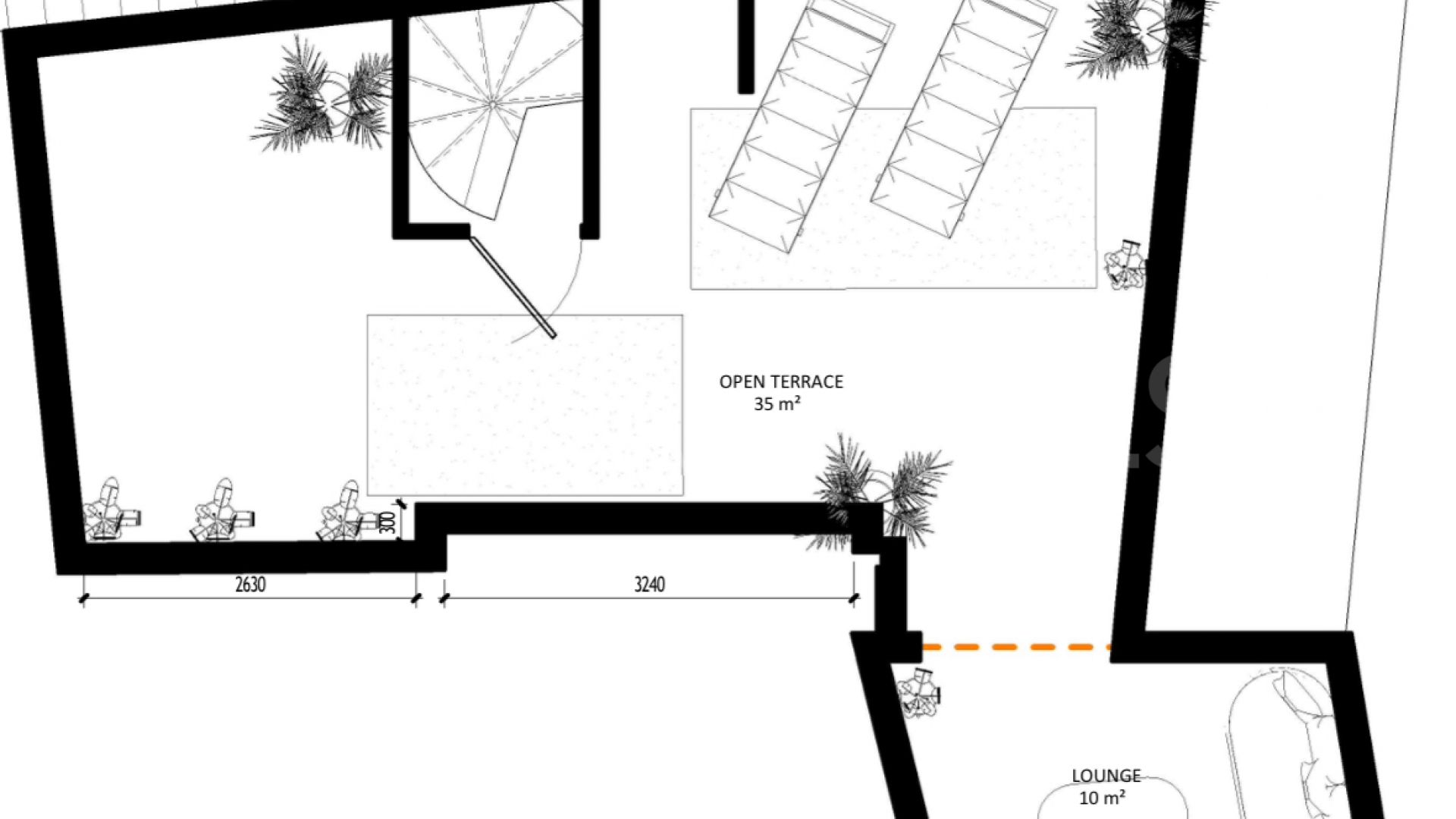 OPEN TERRACE
35 m²

300

2630

3240

LOUNGE
10 m²